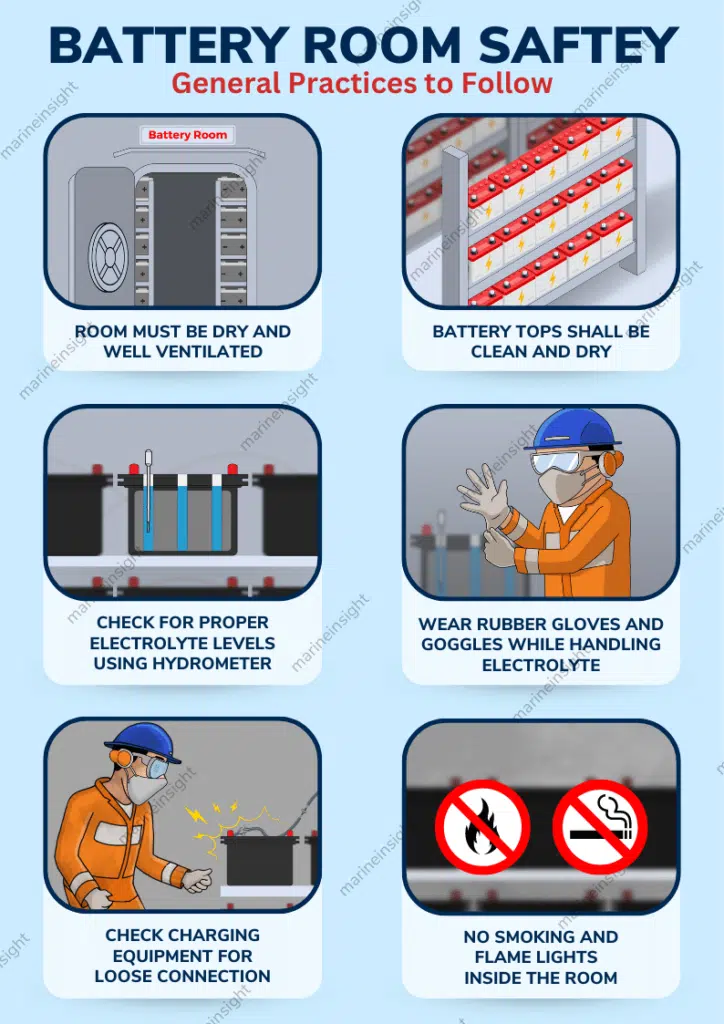 BATTERY ROOM SAFTEY
General Practices to Follow

Battery Room

ROOM MUST BE DRY AND WELL VENTILATED

BATTERY TOPS SHALL BE CLEAN AND DRY

CHECK FOR PROPER ELECTROLYTE LEVELS USING HYDROMETER

WEAR RUBBER GLOVES AND GOGGLES WHILE HANDLING ELECTROLYTE

CHECK CHARGING EQUIPMENT FOR LOOSE CONNECTION

NO SMOKING AND FLAME LIGHTS INSIDE THE ROOM

marineinsight